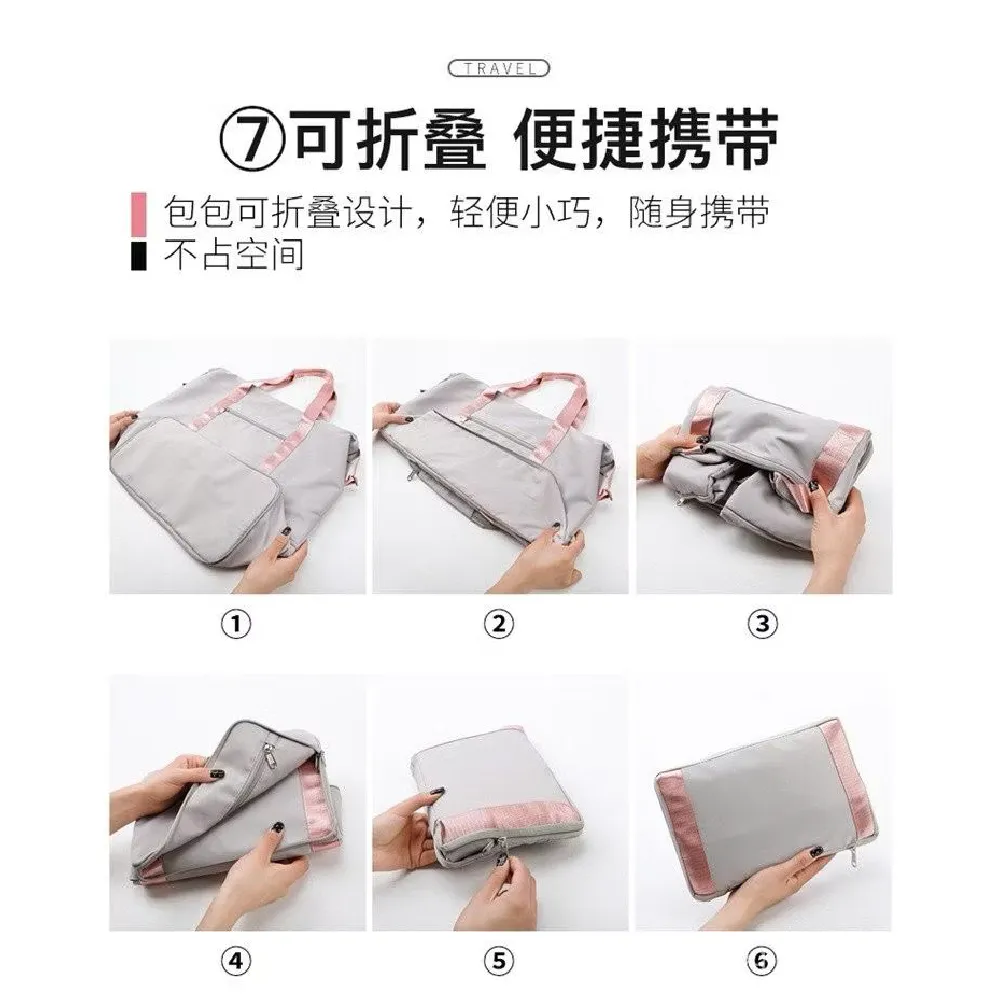 TRAVEL

⑦可折叠 便捷携带

包包可折叠设计，轻便小巧，随身携带
不占空间

①

②

③

④

⑤

⑥